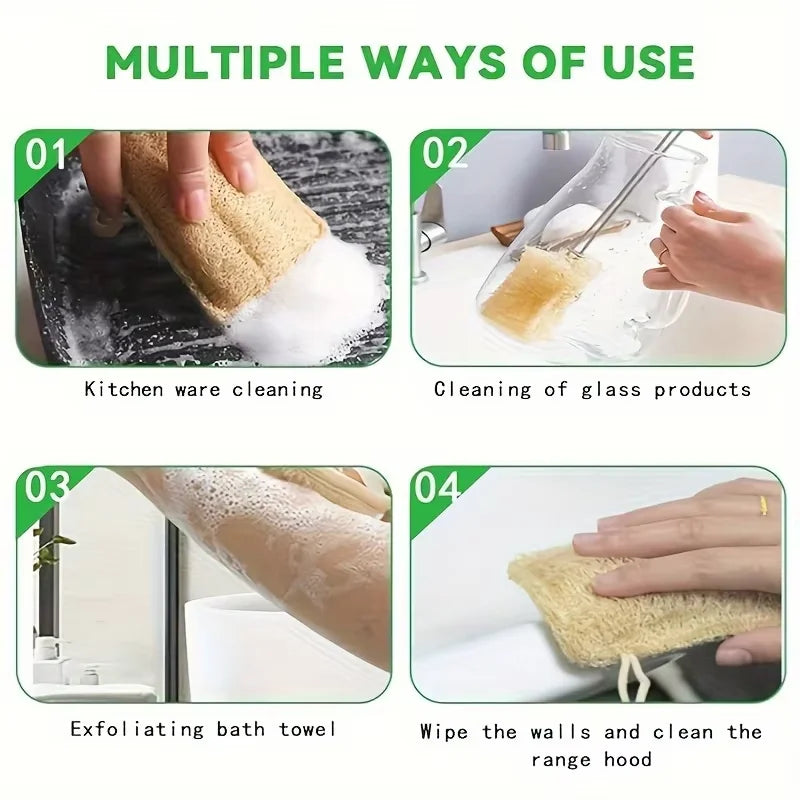 MULTIPLE WAYS OF USE

01

Kitchen ware cleaning

02

Cleaning of glass products

03

Exfoliating bath towel

04

Wipe the walls and clean the range hood